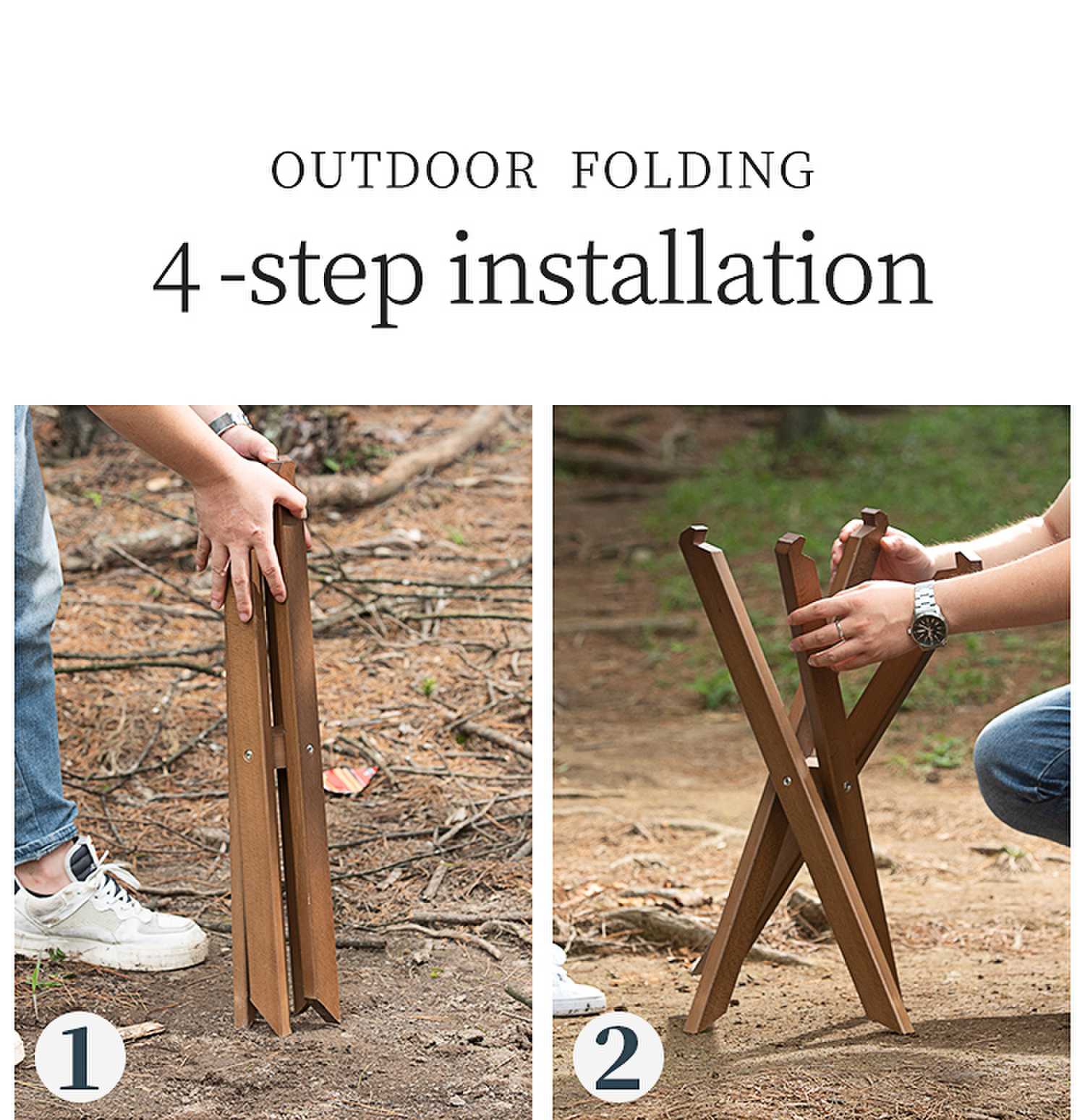 OUTDOOR FOLDING

4 -step installation

1

2