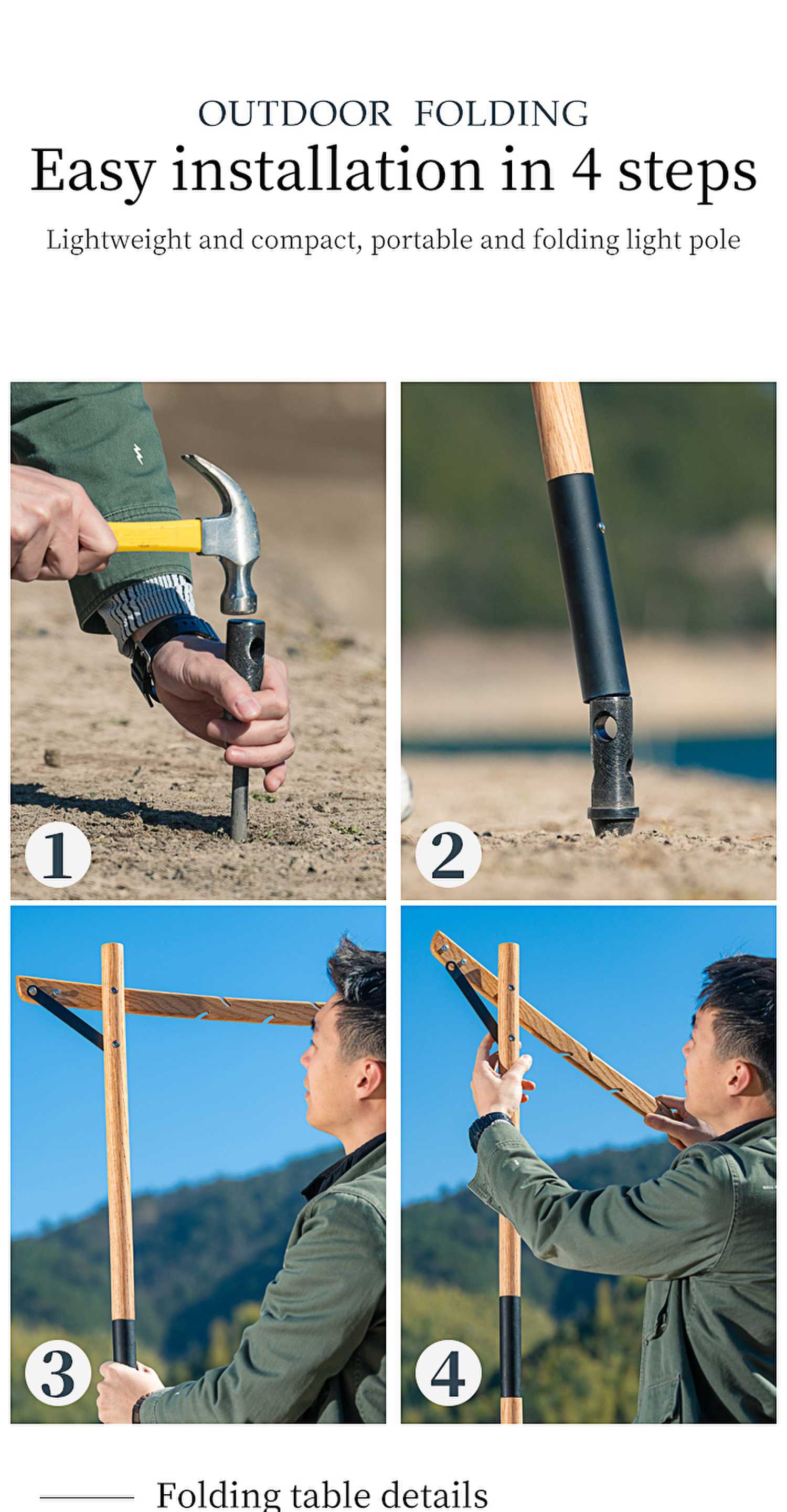 OUTDOOR FOLDING

Easy installation in 4 steps

Lightweight and compact, portable and folding light pole

1

2

3

4

Folding table details