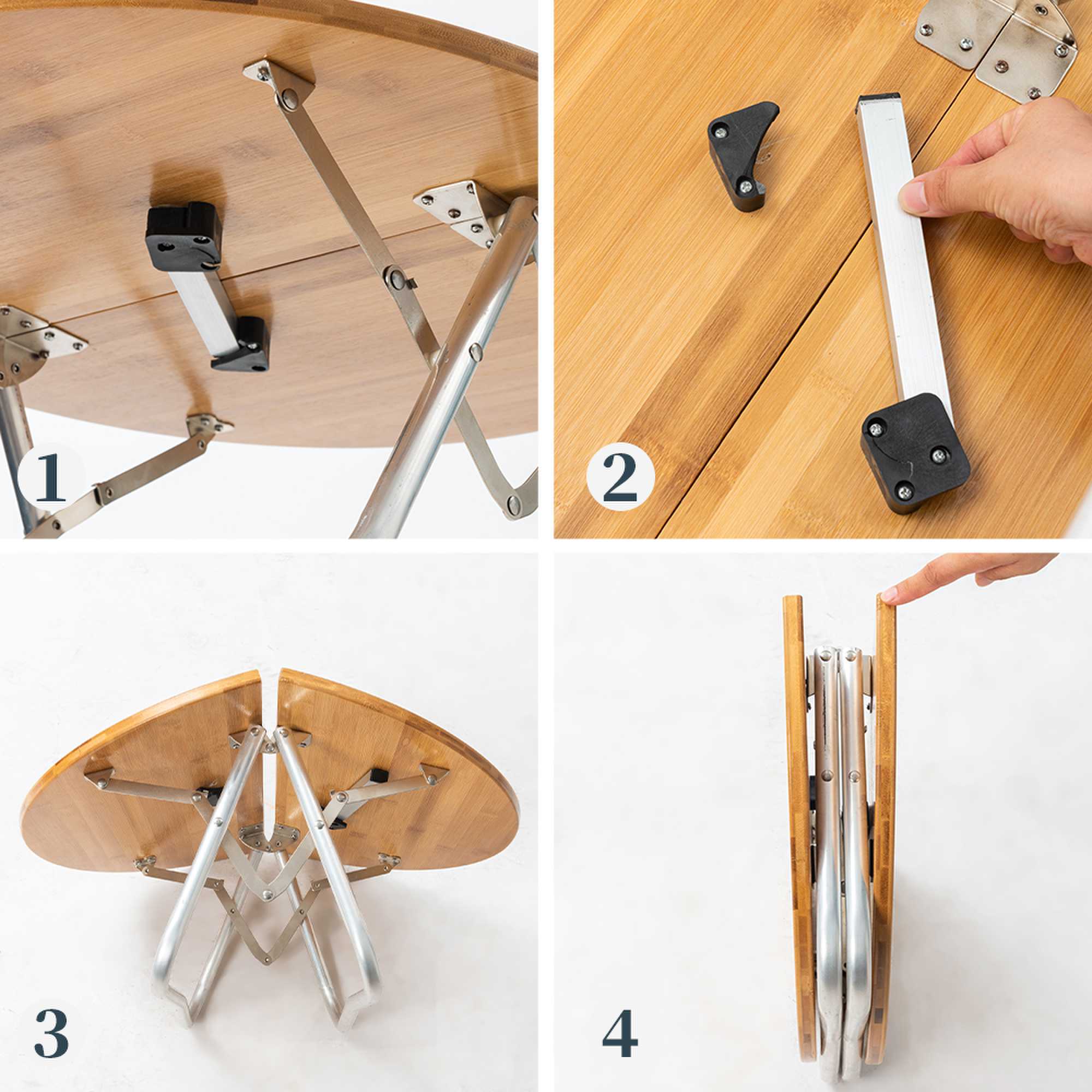 1

2

3

4