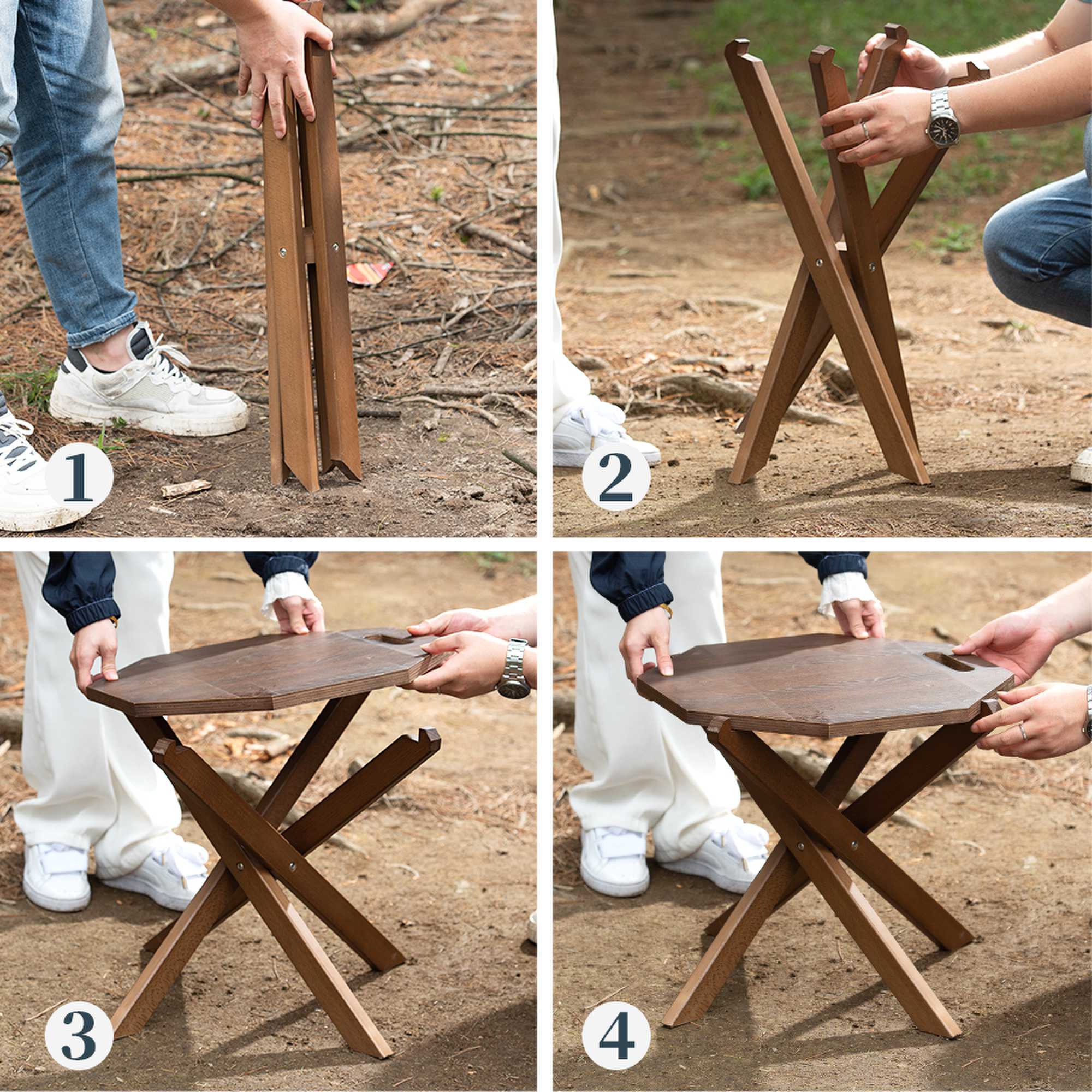 1

2

3

4